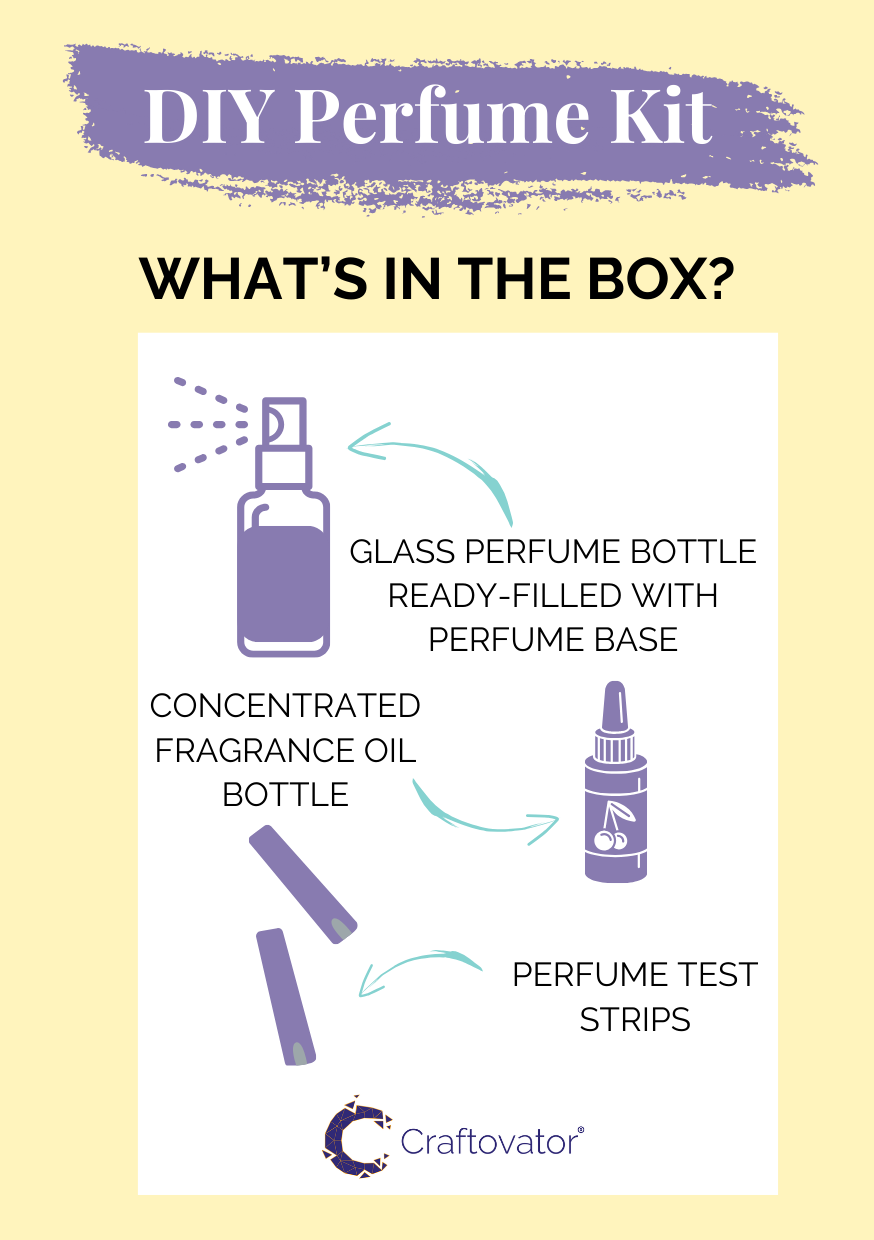 DIY Perfume Kit

WHAT'S IN THE BOX?

GLASS PERFUME BOTTLE READY-FILLED WITH PERFUME BASE

CONCENTRATED FRAGRANCE OIL BOTTLE

PERFUME TEST STRIPS

Craftovator®